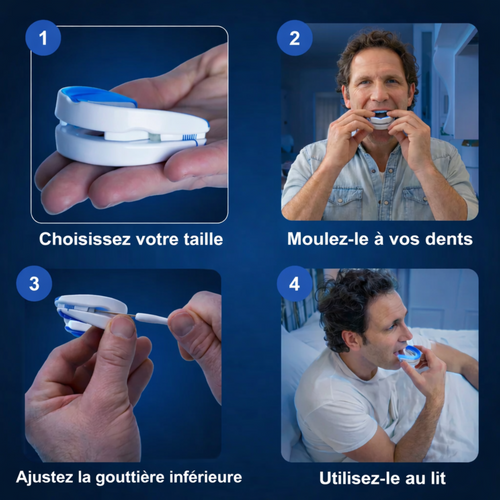 1

Choisissez votre taille

2

Moulez-le à vos dents

3

Ajustez la gouttière inférieure

4

Utilisez-le au lit